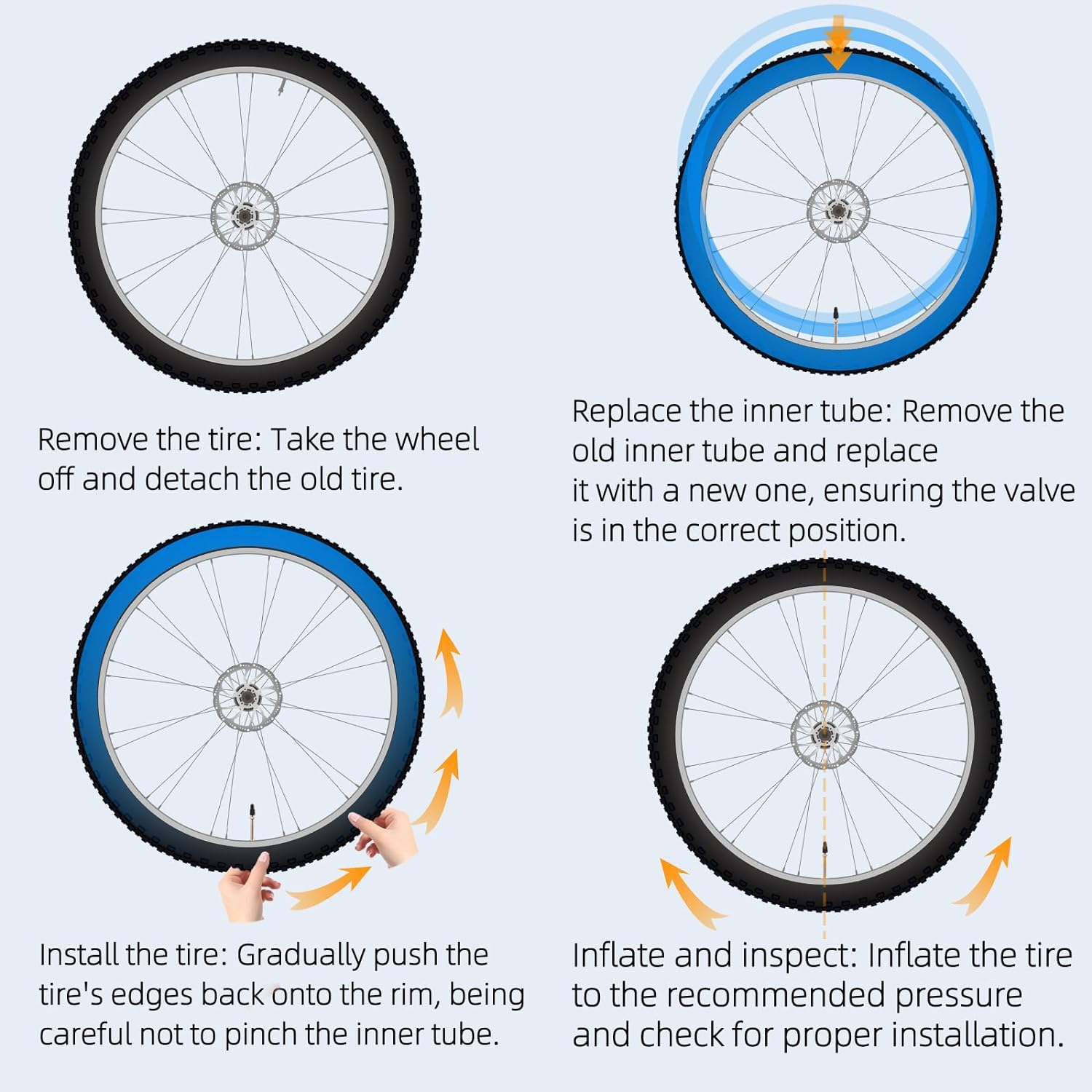 Remove the tire: Take the wheel off and detach the old tire.

Replace the inner tube: Remove the old inner tube and replace it with a new one, ensuring the valve is in the correct position.

Install the tire: Gradually push the tire's edges back onto the rim, being careful not to pinch the inner tube.

Inflate and inspect: Inflate the tire to the recommended pressure and check for proper installation.